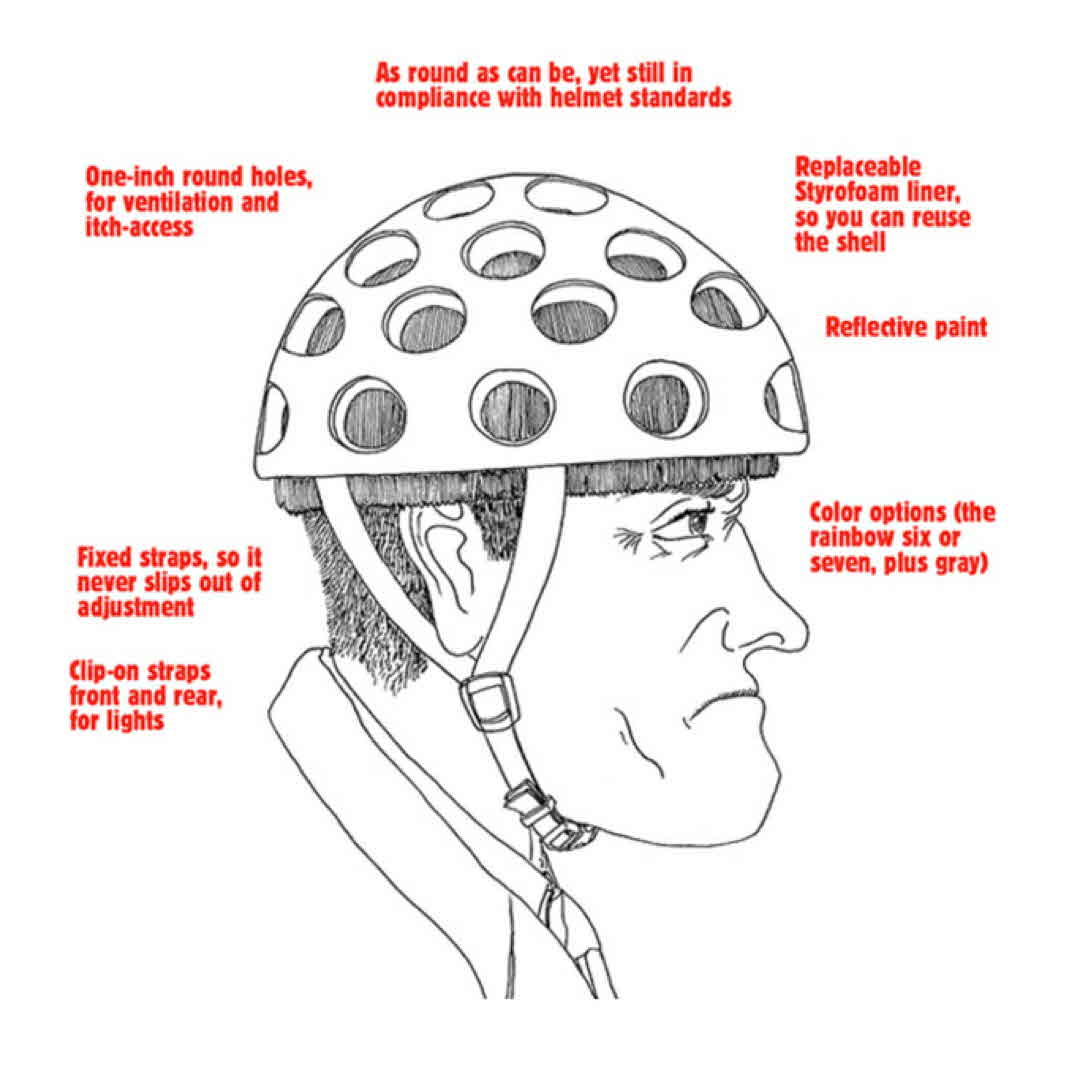 As round as can be, yet still in compliance with helmet standards

One-inch round holes, for ventilation and itch-access

Replaceable Styrofoam liner, so you can reuse the shell

Reflective paint

Color options (the rainbow six or seven, plus gray)

Fixed straps, so it never slips out of adjustment

Clip-on straps front and rear, for lights