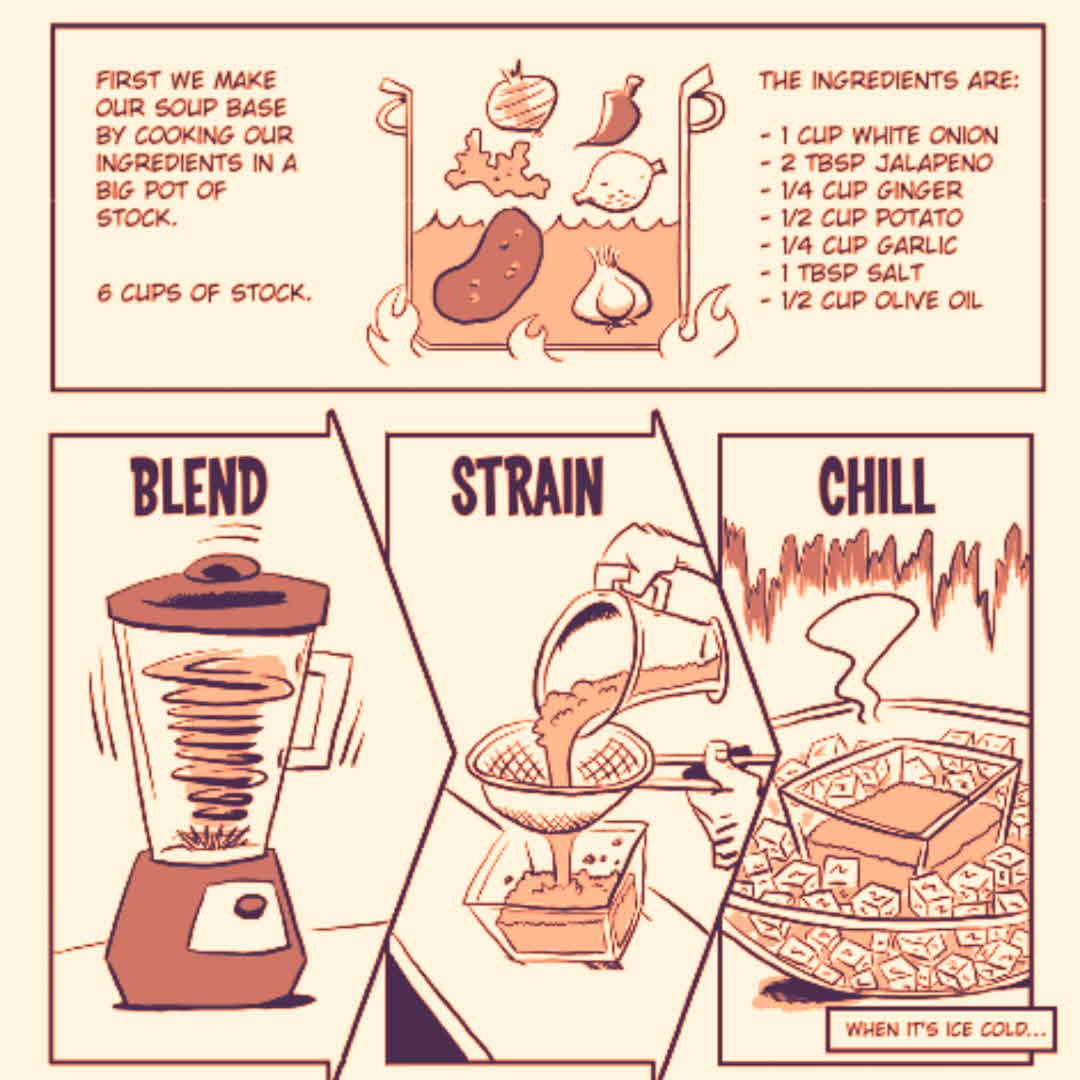 FIRST WE MAKE OUR SOUP BASE BY COOKING OUR INGREDIENTS IN A BIG POT OF STOCK.

6 CUPS OF STOCK.

THE INGREDIENTS ARE:

- 1 CUP WHITE ONION
- 2 TBSP JALAPENO
- 1/4 CUP GINGER
- 1/2 CUP POTATO
- 1/4 CUP GARLIC
- 1 TBSP SALT
- 1/2 CUP OLIVE OIL

BLEND

STRAIN

CHILL

WHEN IT'S ICE COLD...