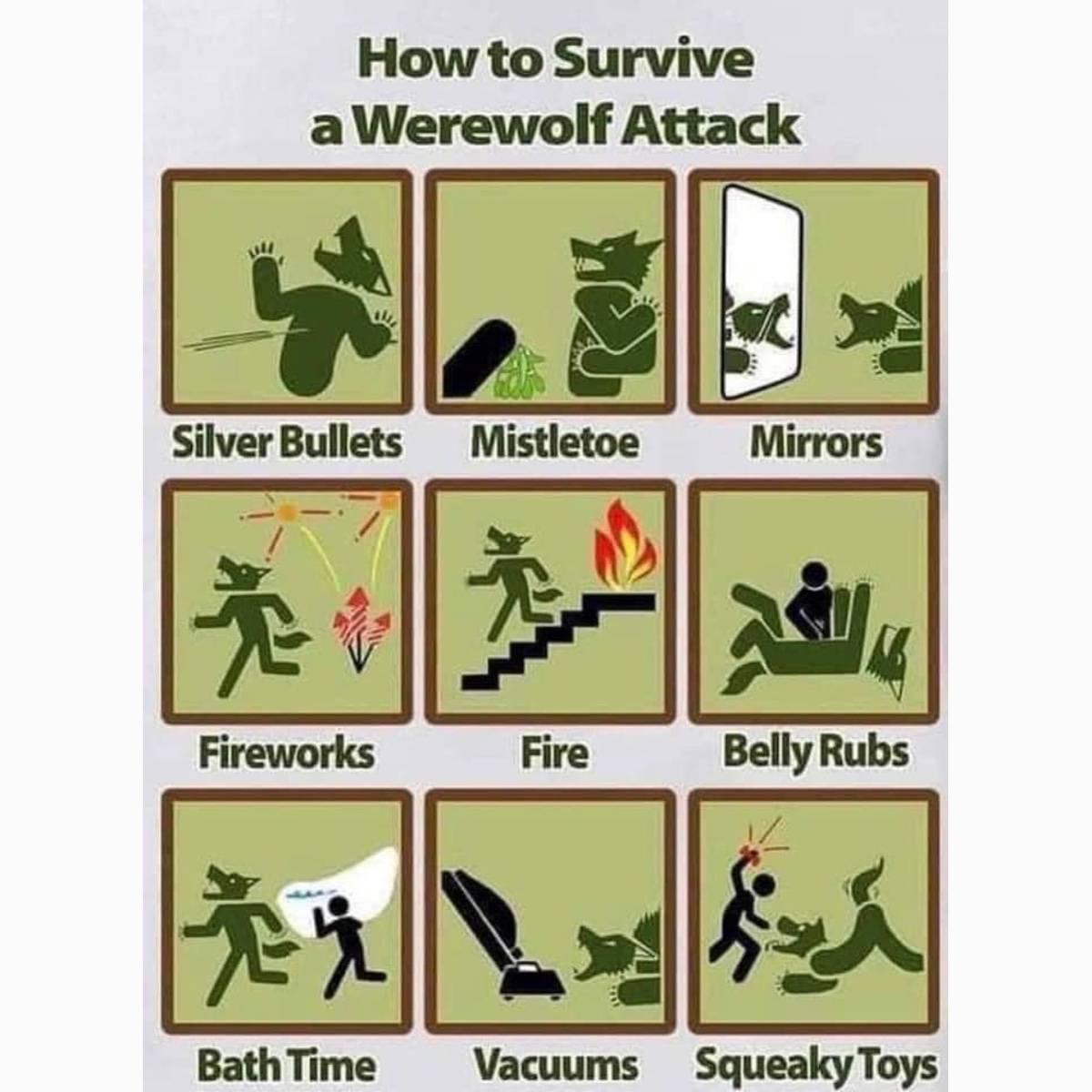 How to Survive a Werewolf Attack

Silver Bullets

Mistletoe

Mirrors

Fireworks

Fire

Belly Rubs

Bath Time

Vacuums

Squeaky Toys