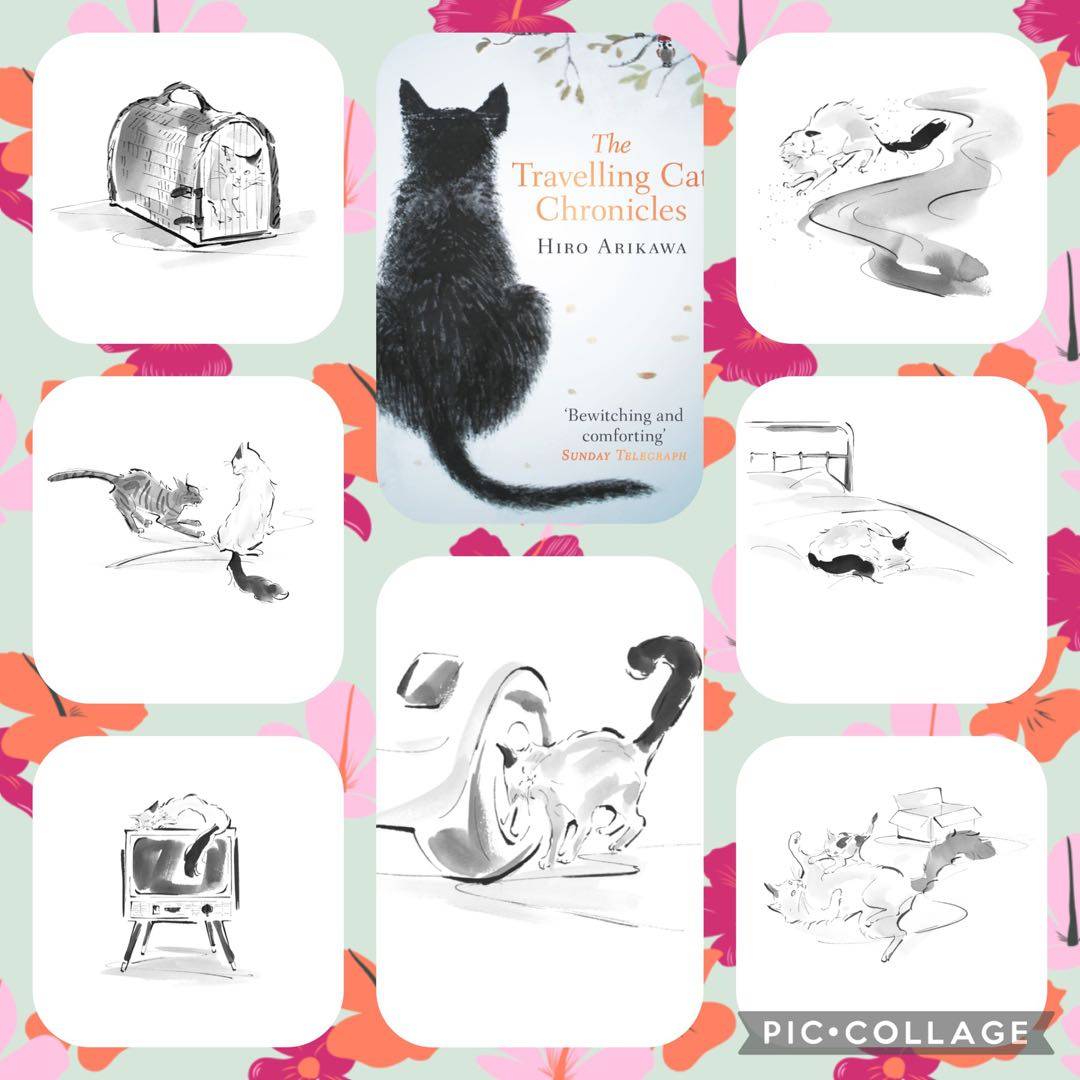 The Travelling Cat Chronicles

HIRO ARIKAWA

'Bewitching and comforting'
SUNDAY TELEGRAPH

PIC•COLLAGE